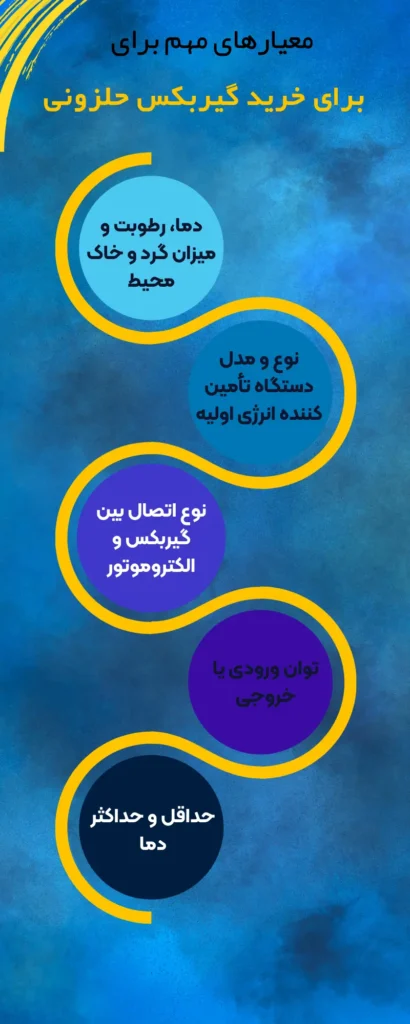 معیارهای مهم برای

برای خرید گیربکس حلزونی

دما، رطوبت و میزان گرد و خاک محیط

نوع و مدل دستگاه تأمین کننده انرژی اولیه

نوع اتصال بین گیربکس و الکتروموتور

توان ورودی یا خروجی

حداقل و حداکثر دما